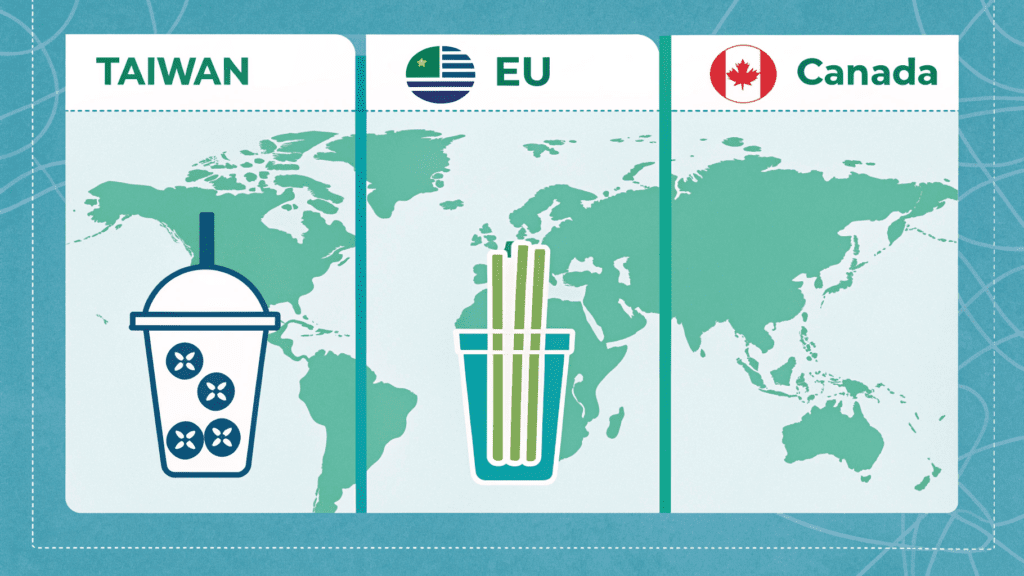 TAIWAN

EU

Canada