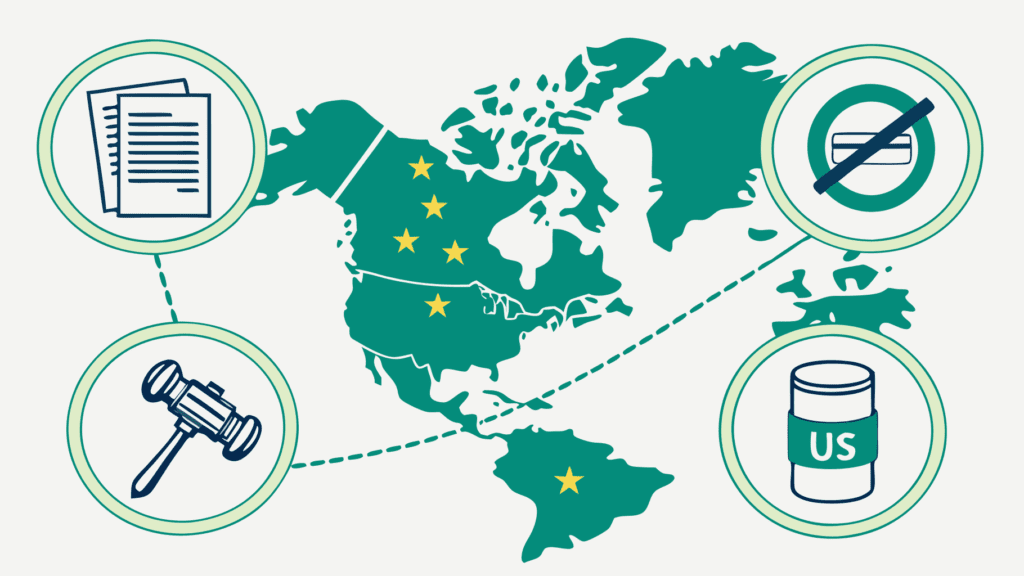 US