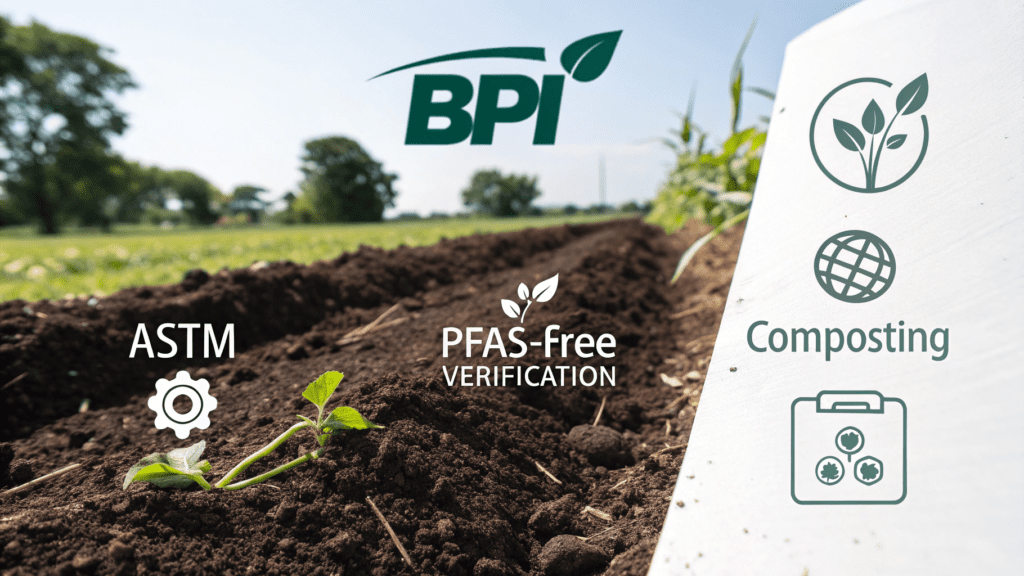 BPI

ASTM

PFAS-free
VERIFICATION

Composting