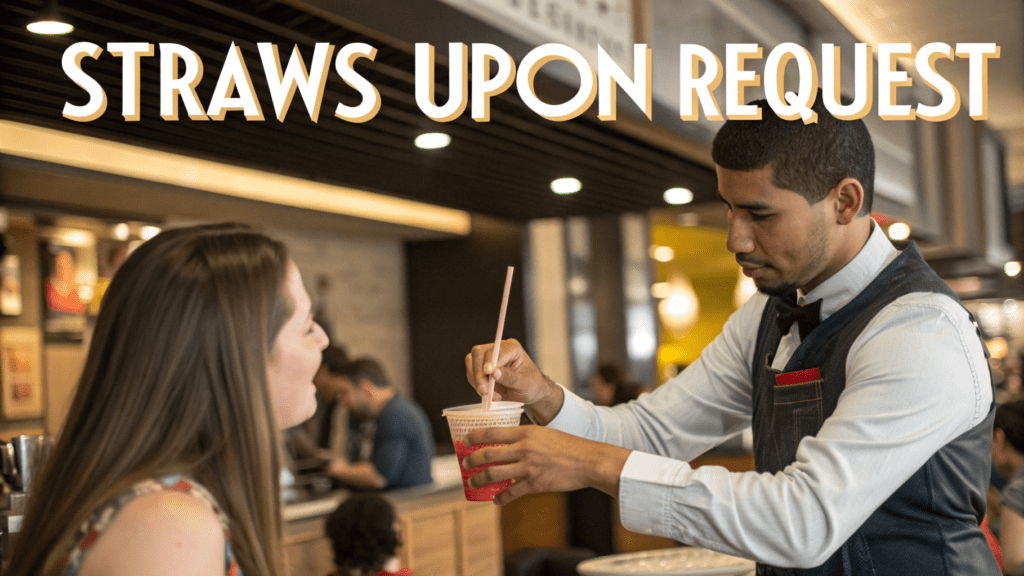 STRAWS UPON REQUEST