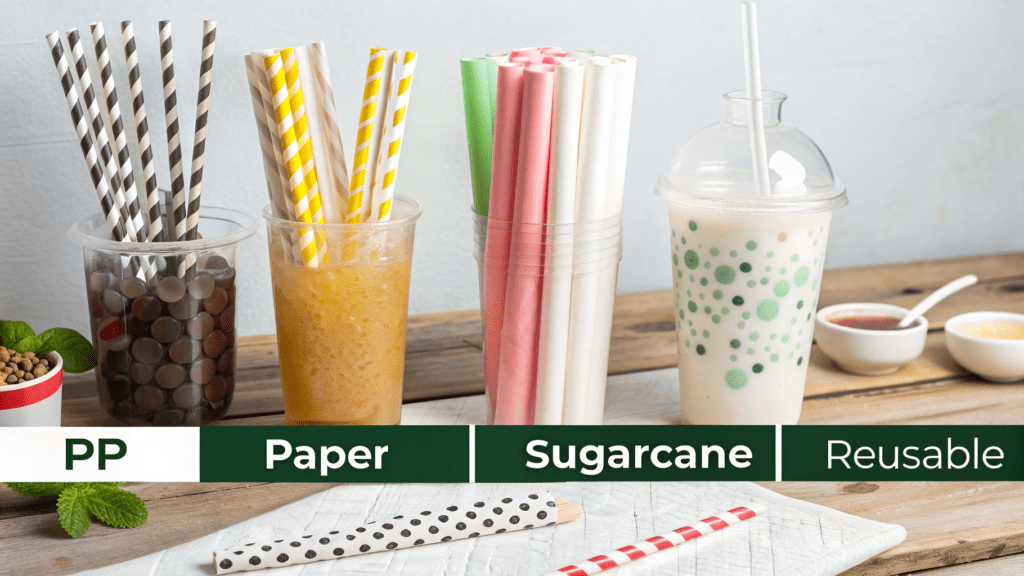 PP
Paper
Sugarcane
Reusable