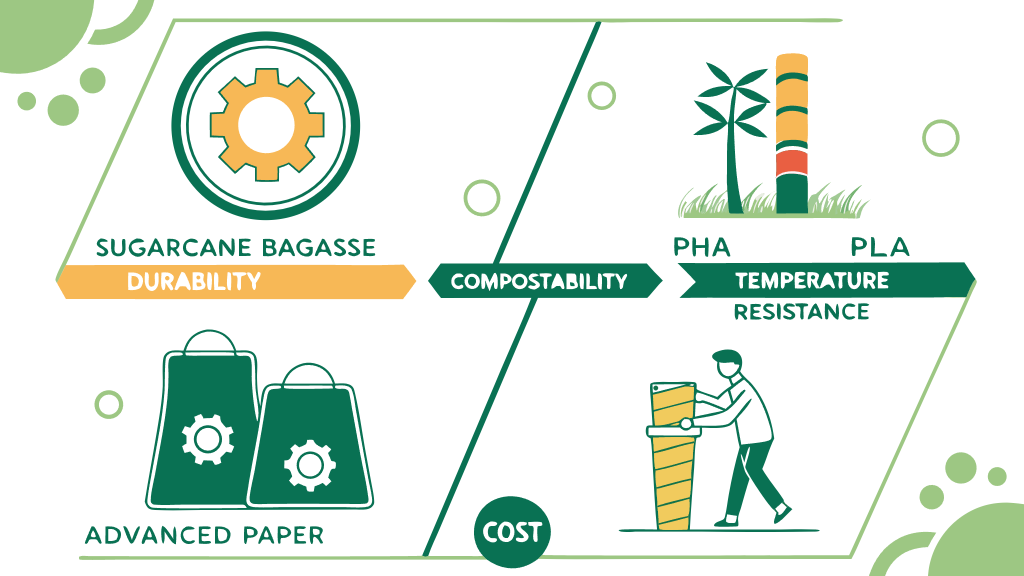 SUGARCANE BAGASSE

DURABILITY

COMPOSTABILITY

PHA

PLA

TEMPERATURE RESISTANCE

ADVANCED PAPER

COST