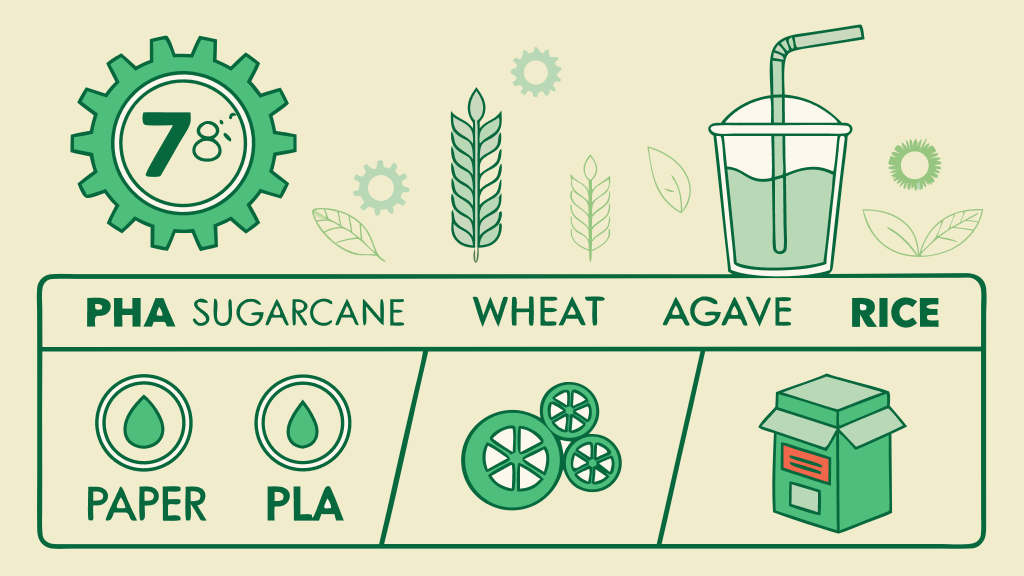 78

PHA SUGARCANE WHEAT AGAVE RICE

PAPER PLA