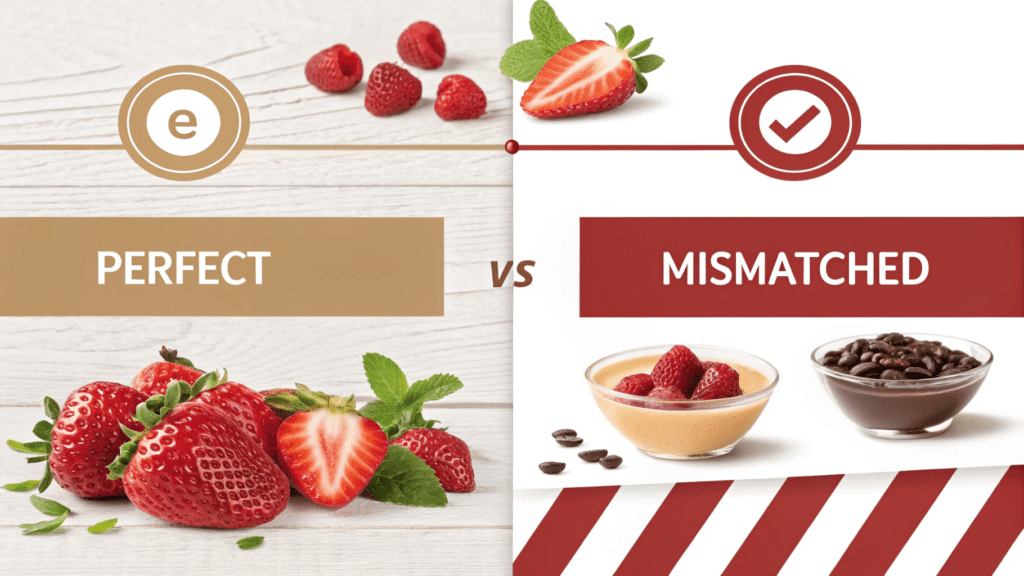 e

PERFECT

vs

MISMATCHED