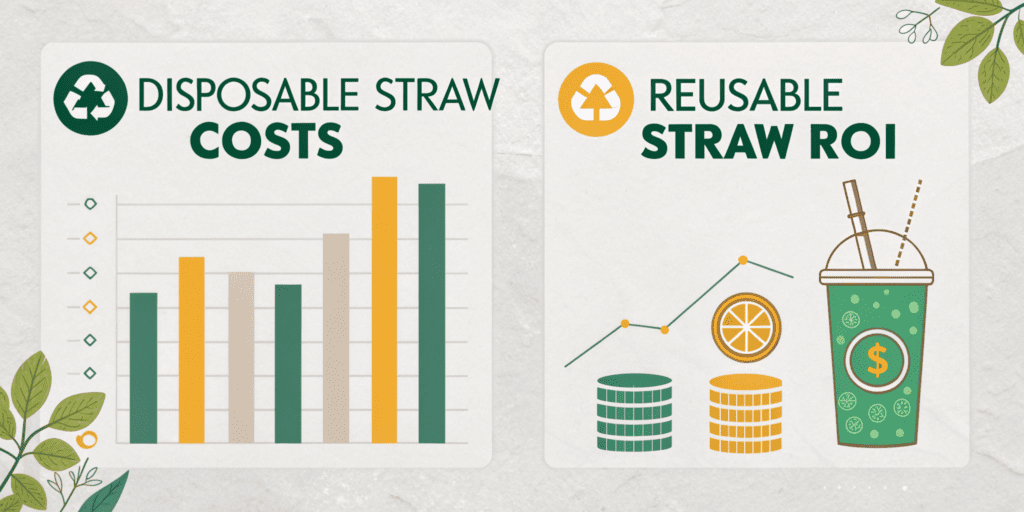 DISPOSABLE STRAW COSTS

REUSABLE STRAW ROI

$