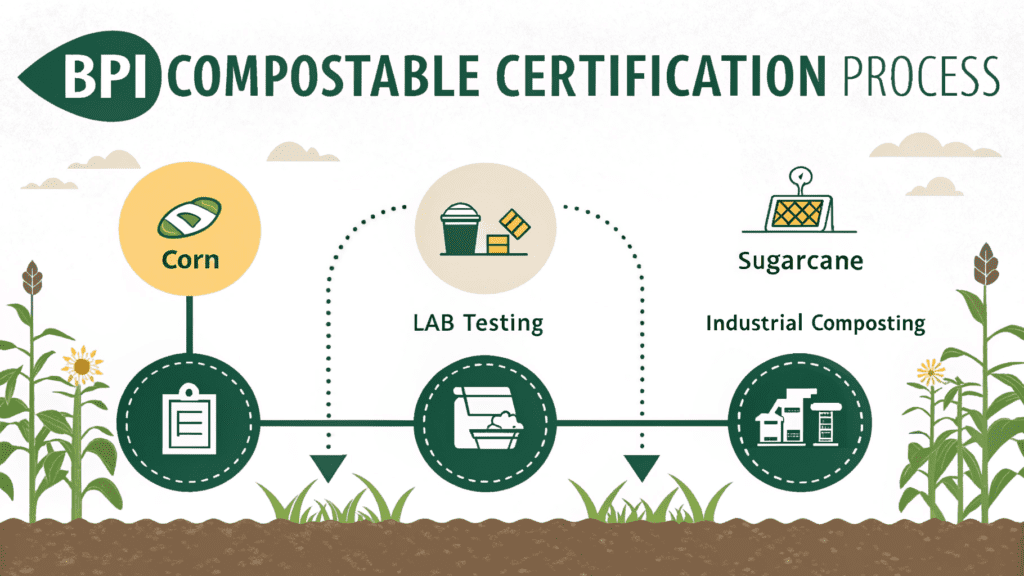 BPI COMPOSTABLE CERTIFICATION PROCESS

Corn

LAB Testing

Sugarcane

Industrial Composting