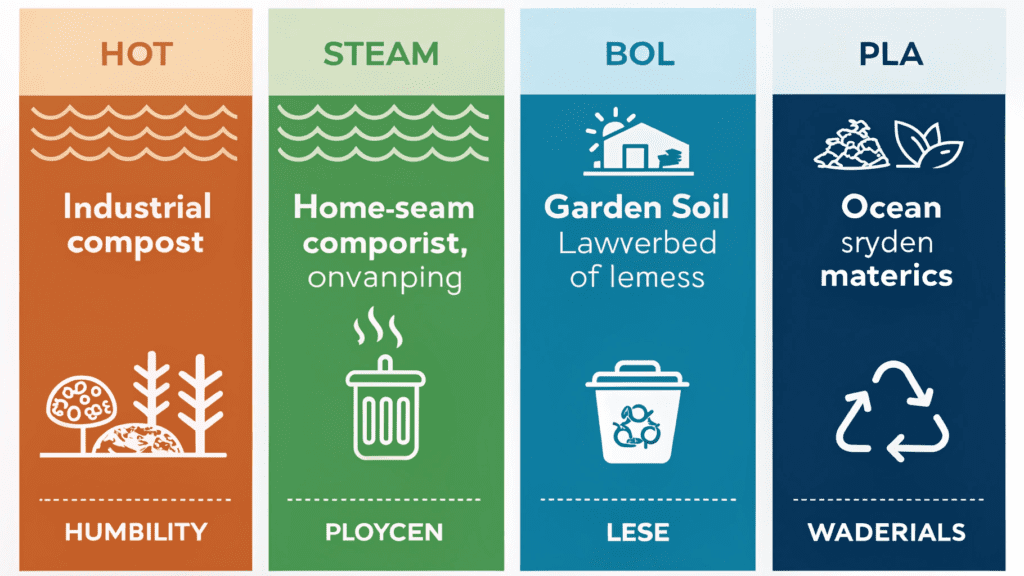 HOT

Industrial compost

HUMBILITY

STEAM

Home-seam comporist, onvanping

PLOYCEN

BOL

Garden Soil Lawverbed of lemess

LESE

PLA

Ocean sryden materics

WADERIALS