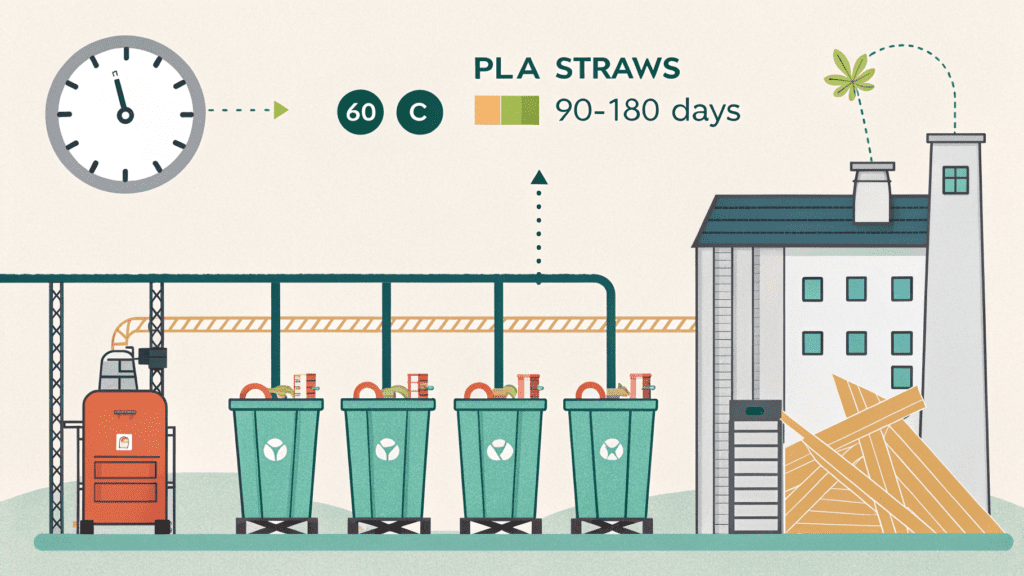 PLA STRAWS
60 C 90-180 days