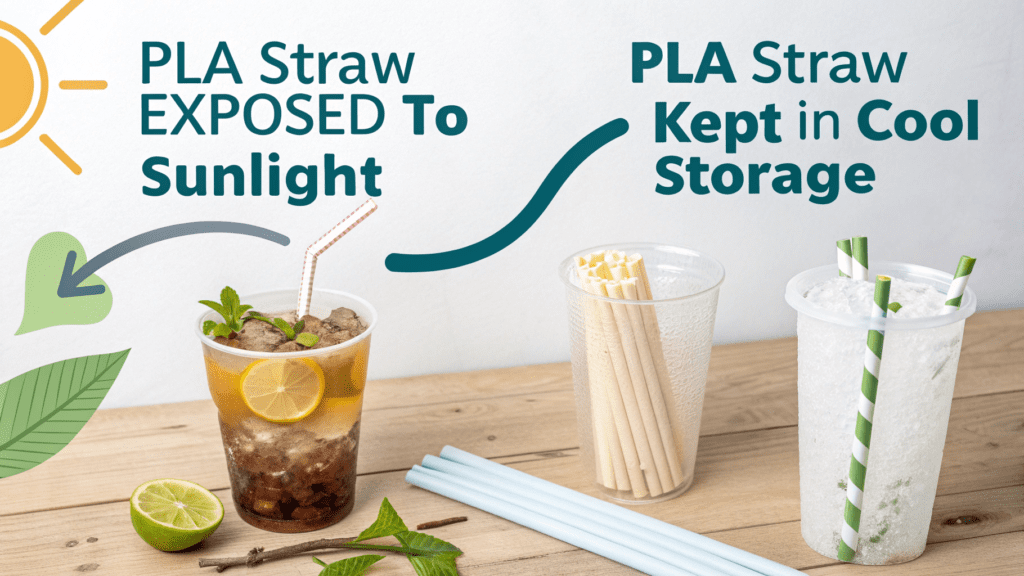 PLA Straw EXPOSED To Sunlight

PLA Straw Kept in Cool Storage