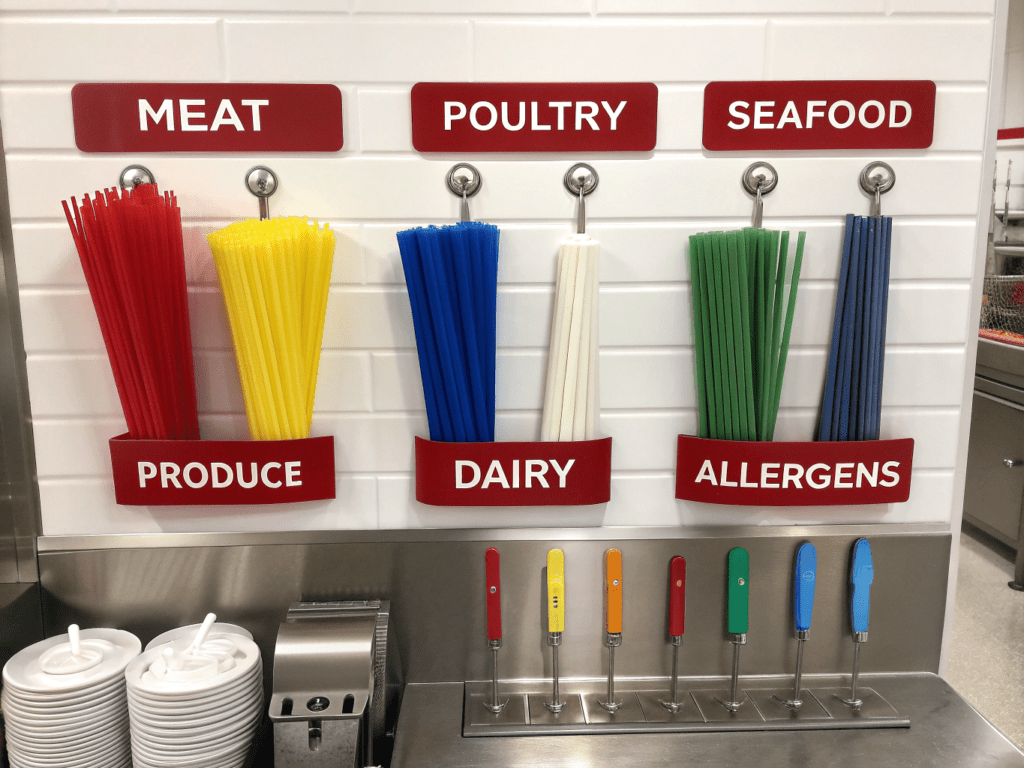 MEAT
POULTRY
SEAFOOD
PRODUCE
DAIRY
ALLERGENS