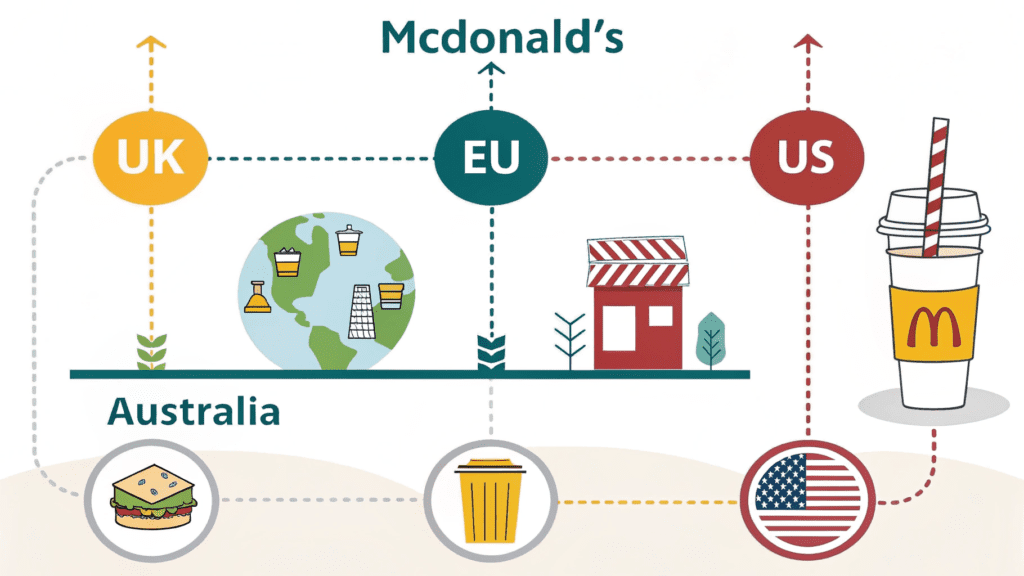 Mcdonald's

UK

EU

US

Australia