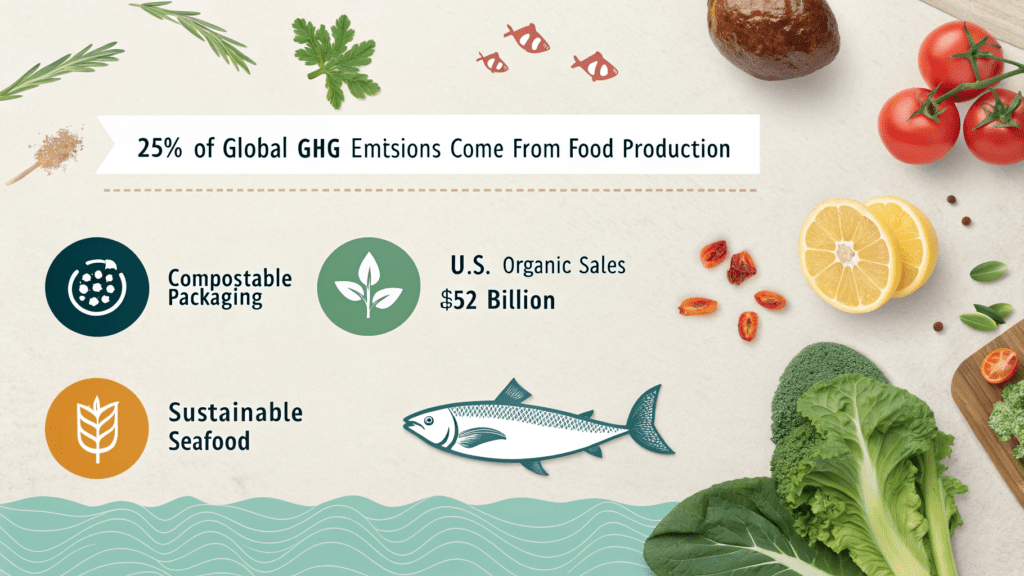 25% of Global GHG Emtsions Come From Food Production

Compostable Packaging

U.S. Organic Sales
$52 Billion

Sustainable Seafood