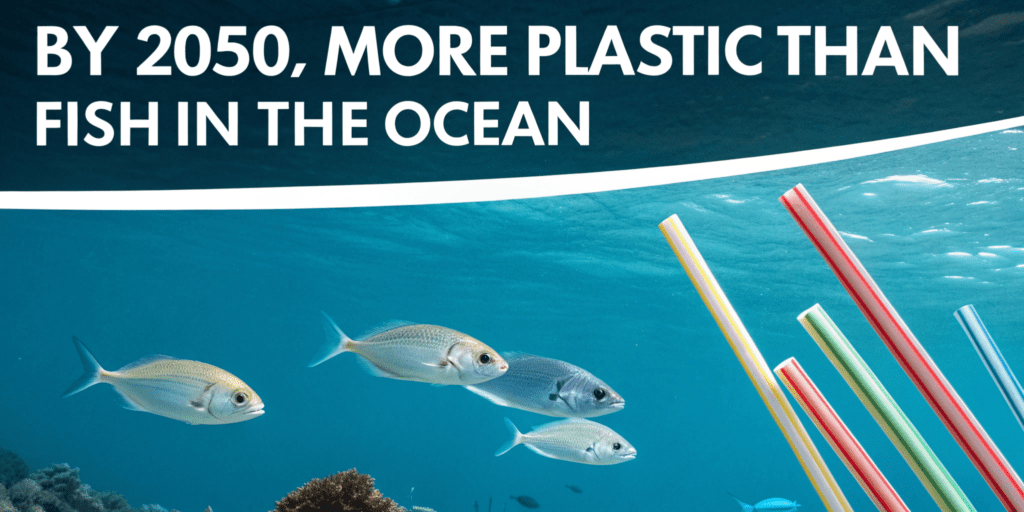 BY 2050, MORE PLASTIC THAN FISH IN THE OCEAN