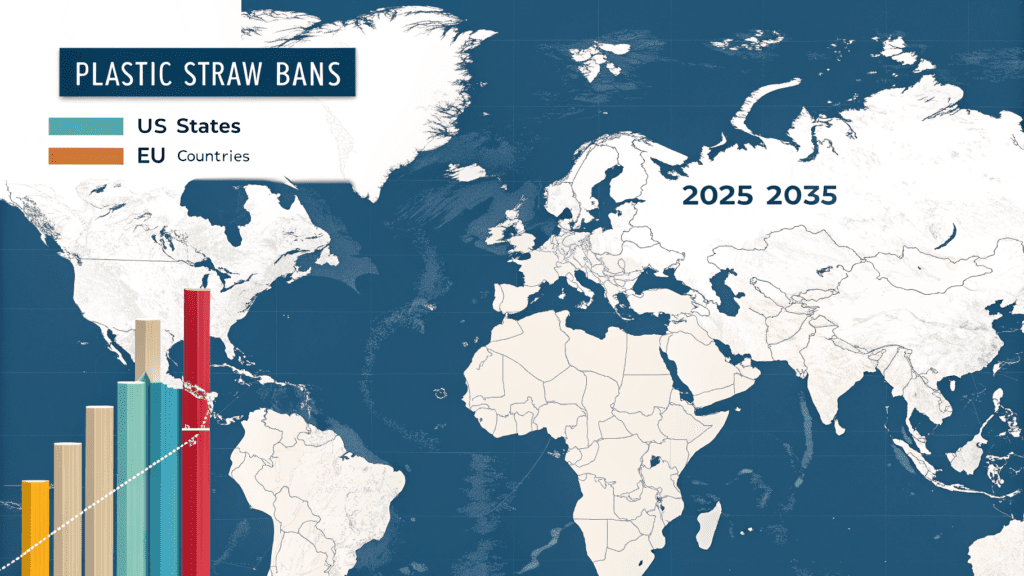 PLASTIC STRAW BANS

US States

EU Countries

2025 2035