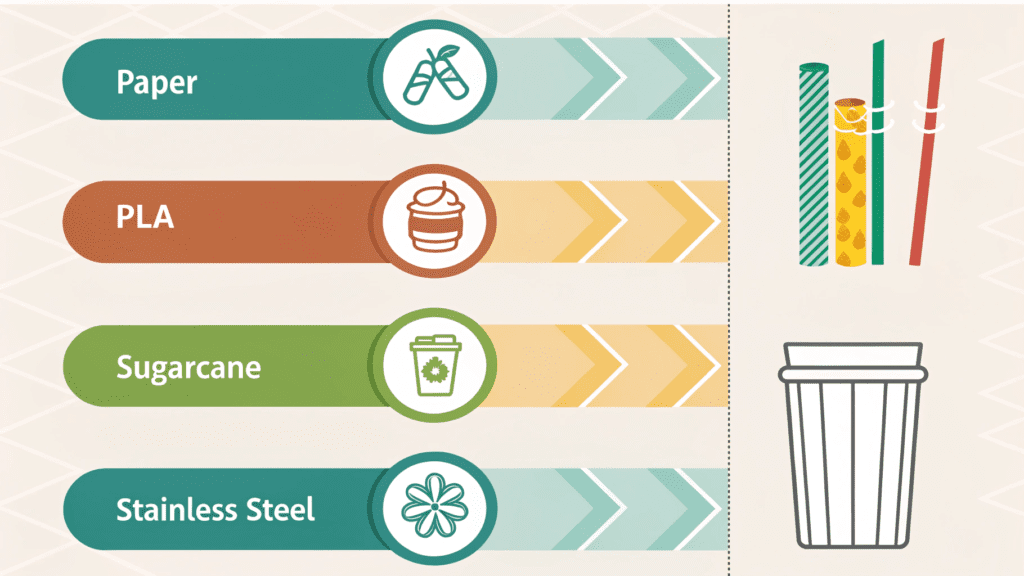 Paper

PLA

Sugarcane

Stainless Steel