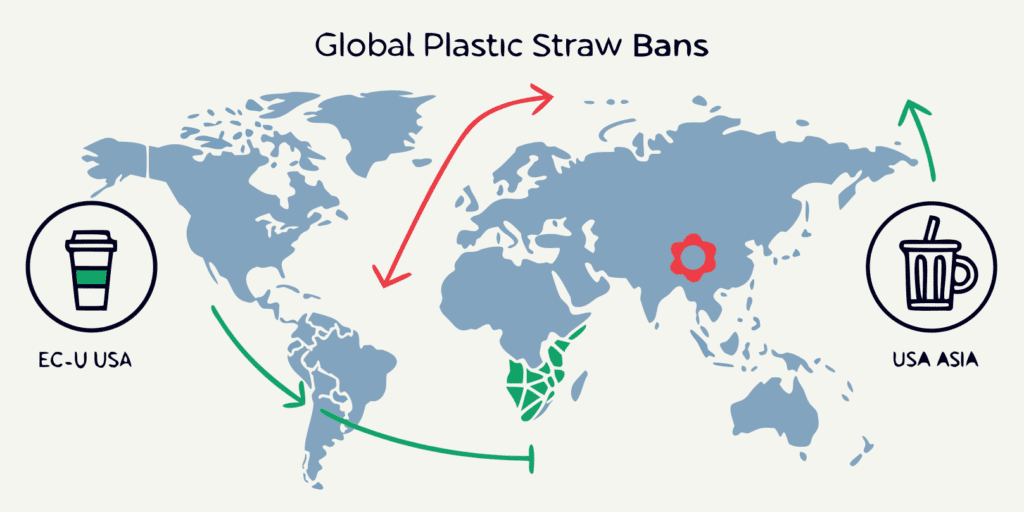 Global Plastic Straw Bans

EC-U USA

USA ASIA