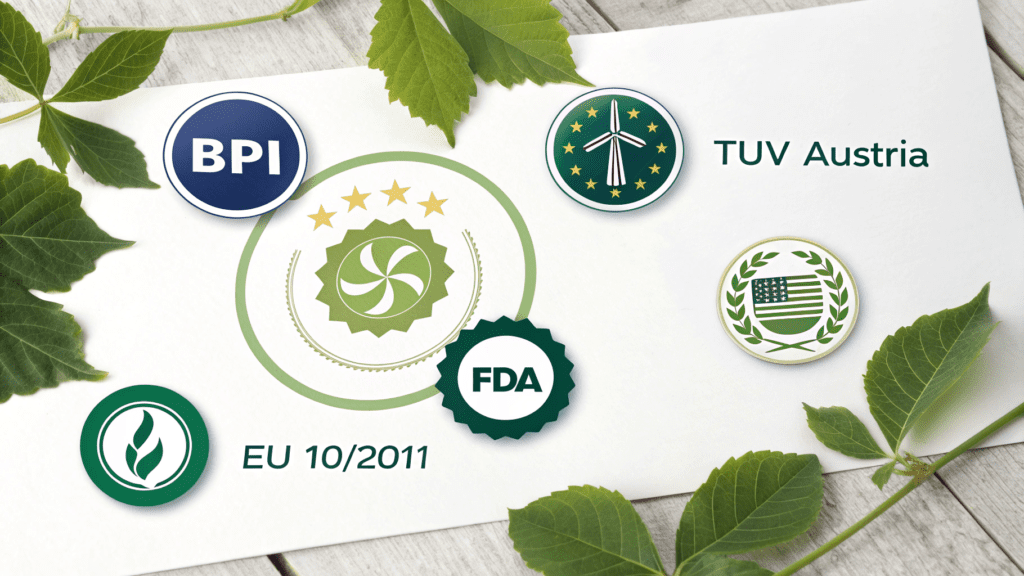 BPI

TUV Austria

FDA

EU 10/2011