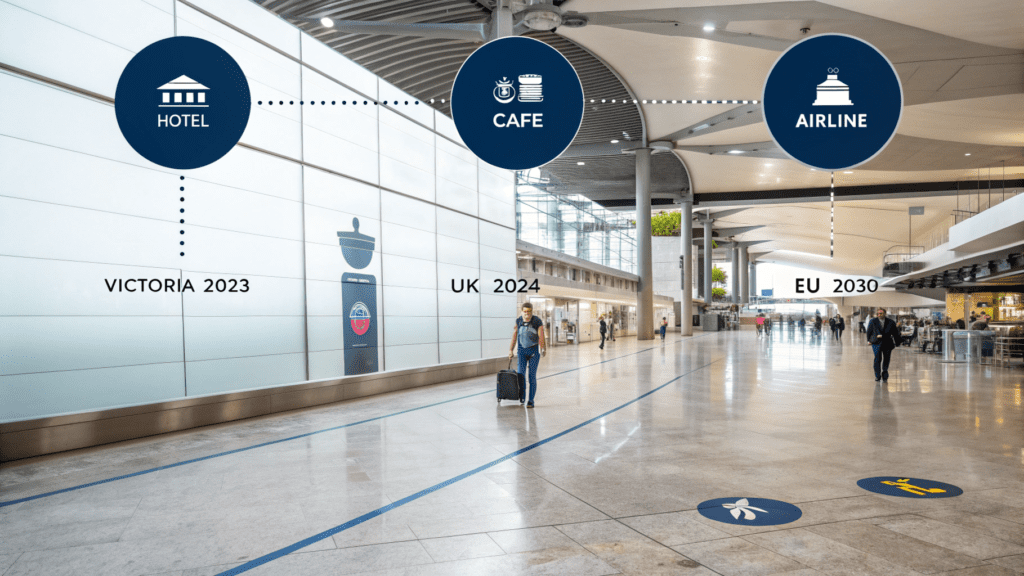 HOTEL

CAFE

AIRLINE

VICTORIA 2023

UK 2024

EU 2030