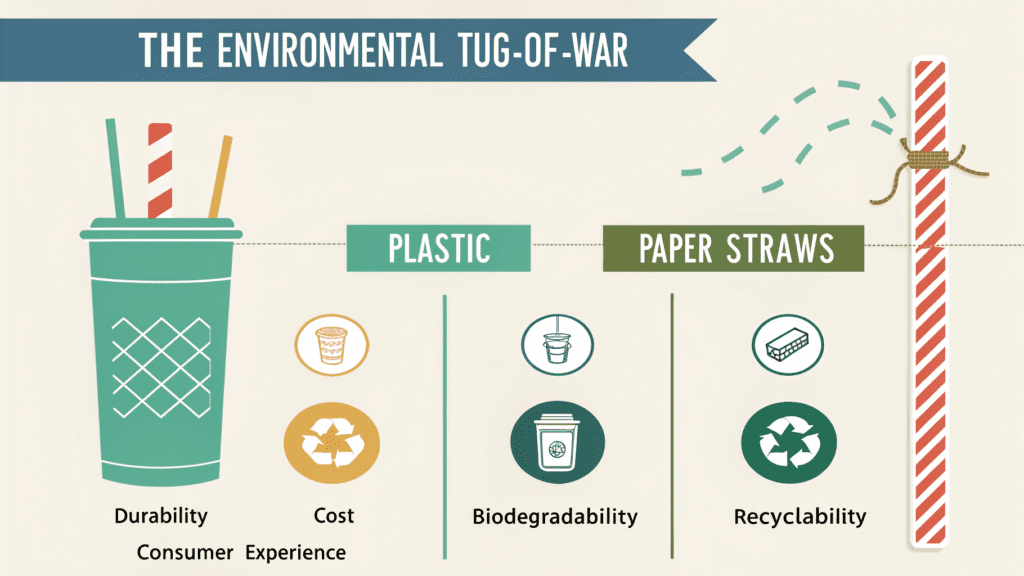 THE ENVIRONMENTAL TUG-OF-WAR

PLASTIC

PAPER STRAWS

Durability

Cost

Consumer Experience

Biodegradability

Recyclability