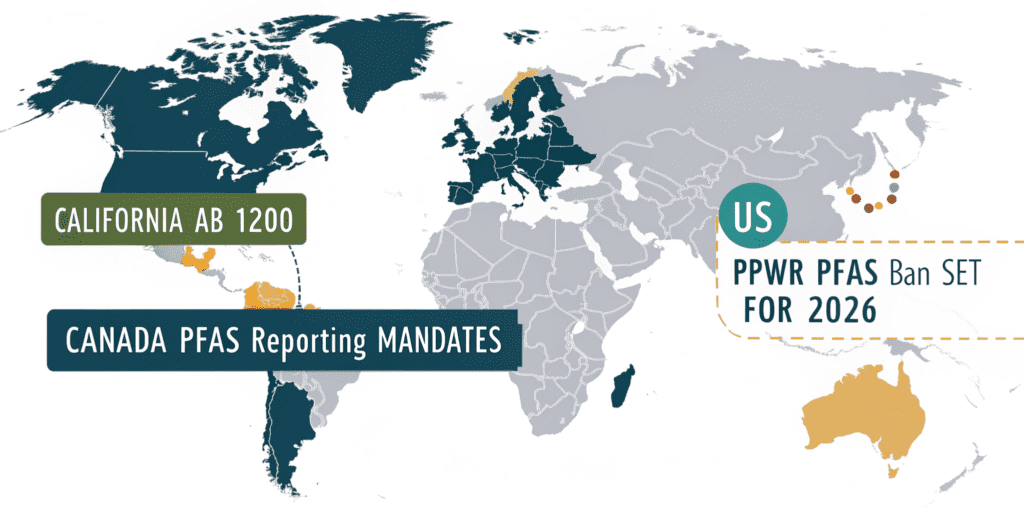 CALIFORNIA AB 1200

CANADA PFAS Reporting MANDATES

US

PPWR PFAS Ban SET FOR 2026