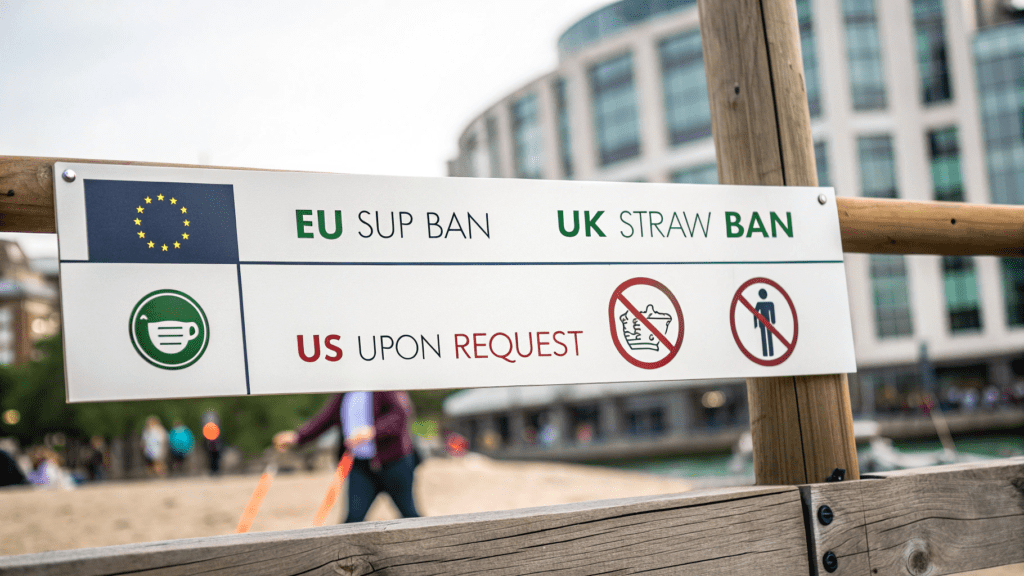 EU SUP BAN UK STRAW BAN

US UPON REQUEST